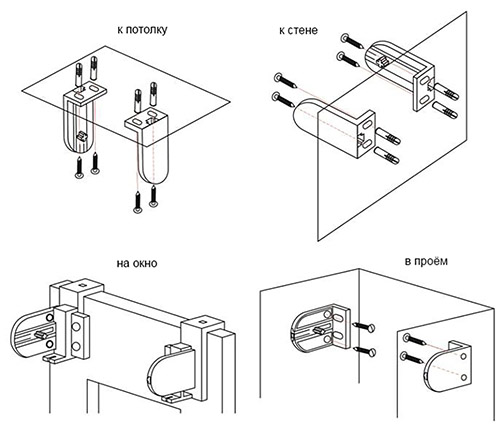 к потолку

к стене

на окно

в проём